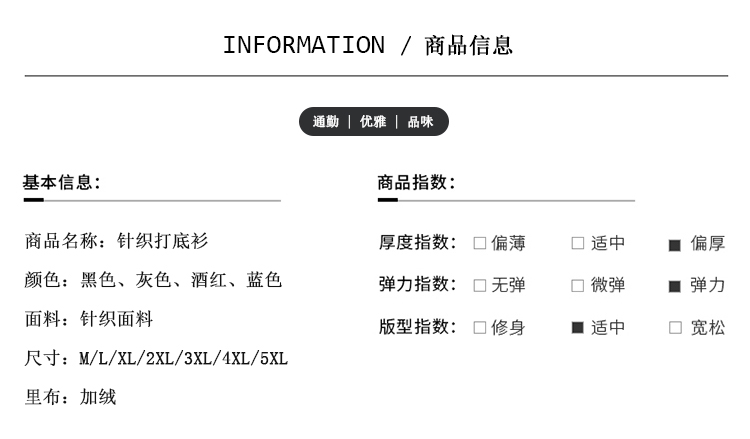 INFORMATION / 商品信息

通勤 | 优雅 | 品味

基本信息:

商品名称：针织打底衫

颜色：黑色、灰色、酒红、蓝色

面料：针织面料

尺寸：M/L/XL/2XL/3XL/4XL/5XL

里布：加绒

商品指数:

厚度指数: □ 偏薄 □ 适中 ■ 偏厚

弹力指数: □ 无弹 □ 微弹 ■ 弹力

版型指数: □ 修身 ■ 适中 □ 宽松