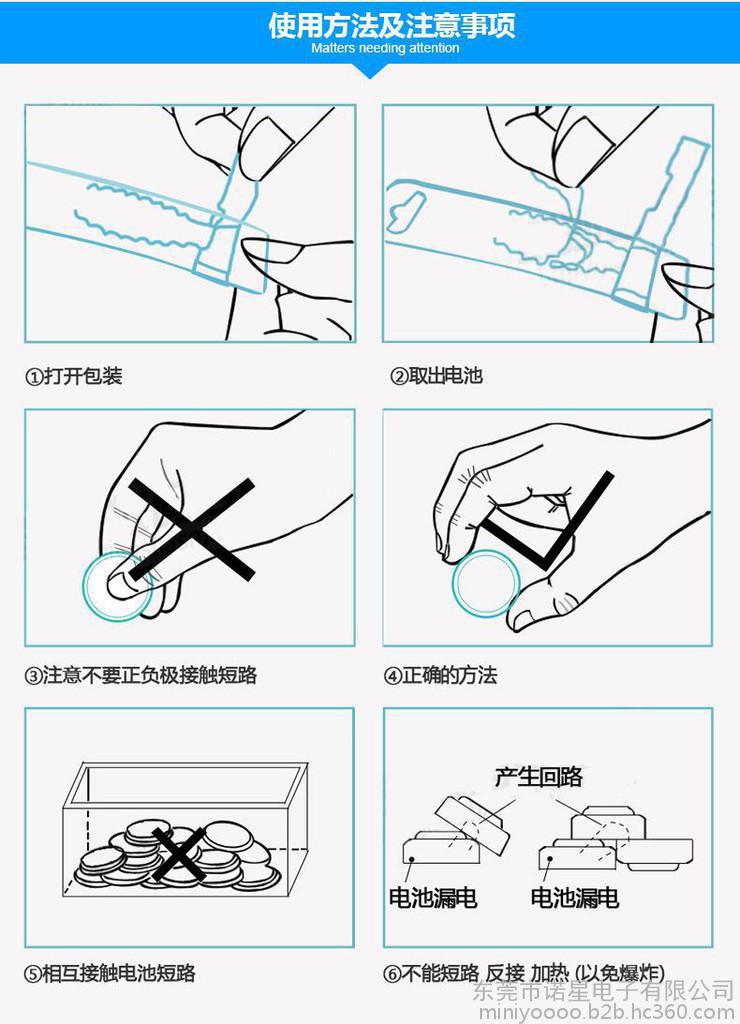 使用方法及注意事项
Matters needing attention

①打开包装

②取出电池

③注意不要正负极接触短路

④正确的方法

⑤相互接触电池短路

产生回路
电池漏电
电池漏电

⑥不能短路 反接 加热 (以免爆炸)

东莞市诺星电子有限公司
miniyoooo.b2b.hc360.com