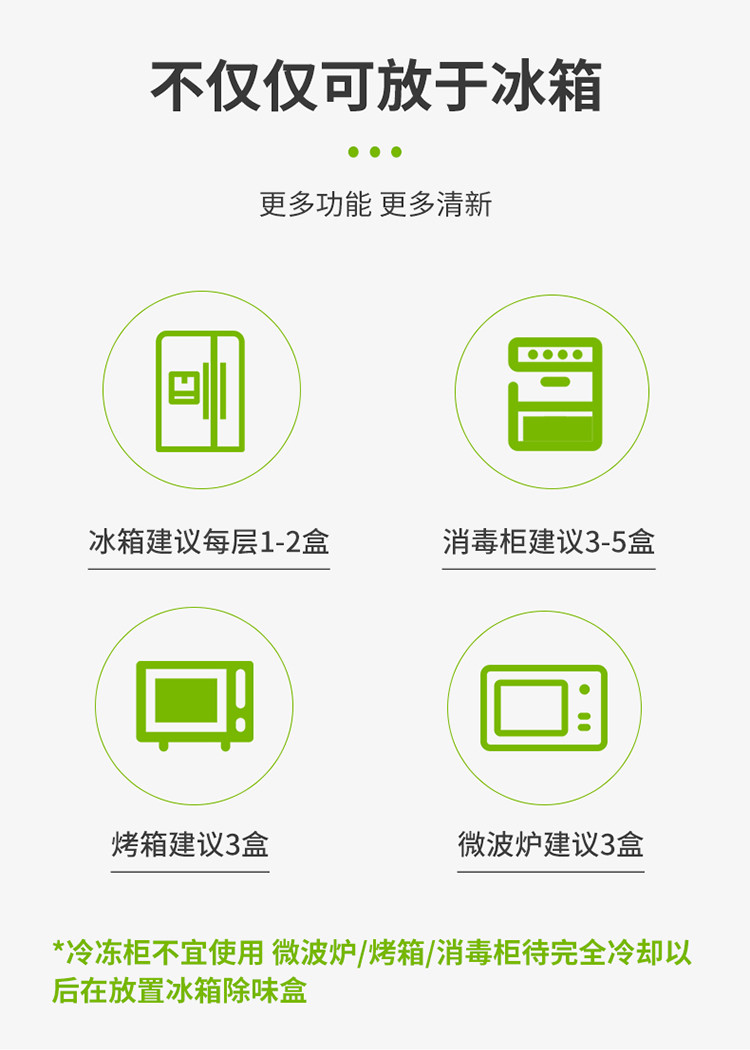 不仅仅可放于冰箱

更多功能 更多清新

冰箱建议每层1-2盒

消毒柜建议3-5盒

烤箱建议3盒

微波炉建议3盒

*冷冻柜不宜使用 微波炉/烤箱/消毒柜待完全冷却以后在放置冰箱除味盒