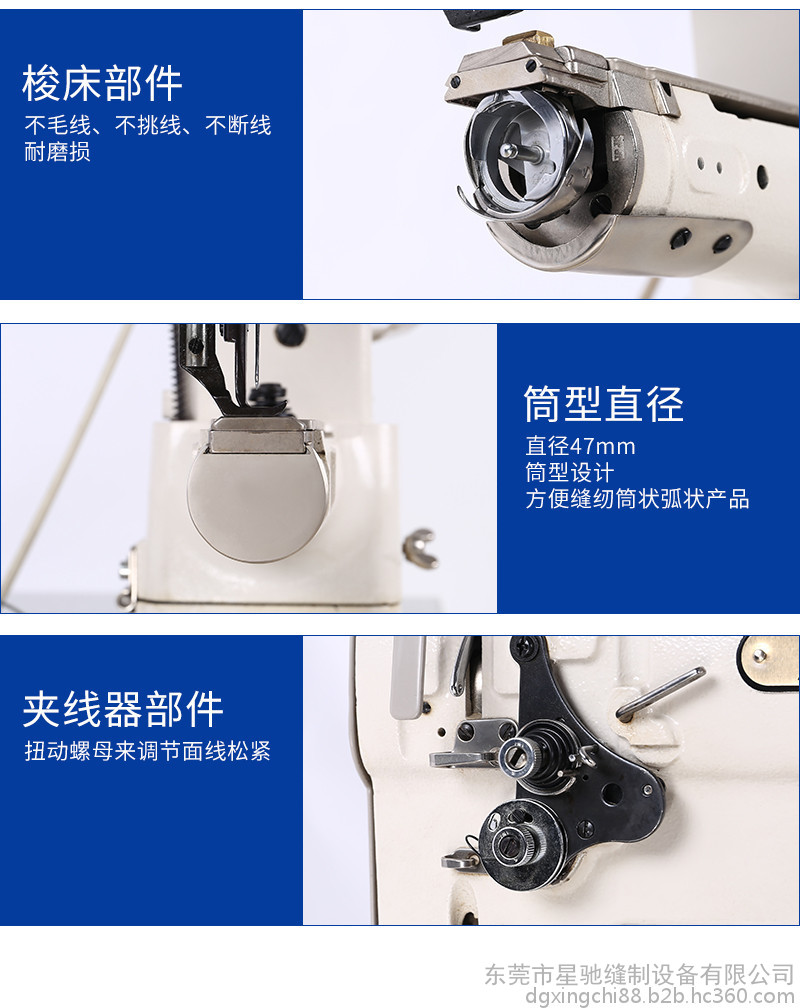 梭床部件
不毛线、不挑线、不断线
耐磨损

筒型直径
直径47mm
筒型设计
方便缝纫筒状弧状产品

夹线器部件
扭动螺母来调节面线松紧

东莞市星驰缝制设备有限公司
dgxingchi88.b2b.hc360.com