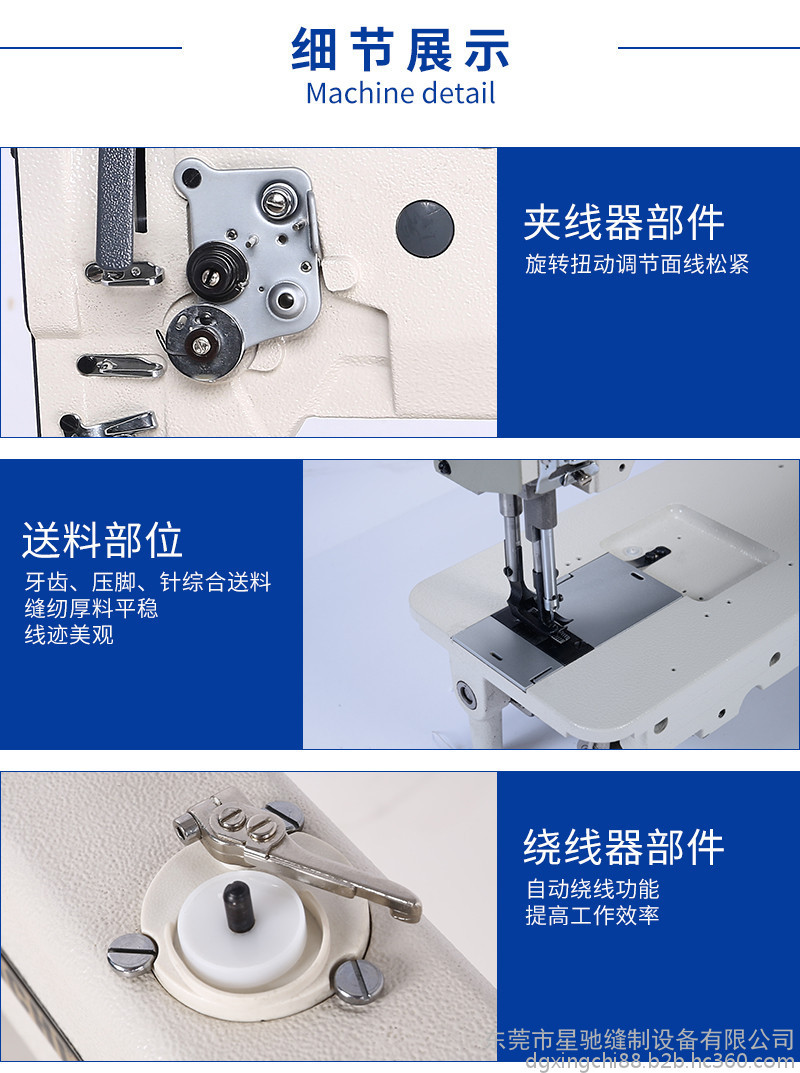 细节展示
Machine detail

夹线器部件
旋转扭动调节面线松紧

送料部位
牙齿、压脚、针综合送料
缝纫厚料平稳
线迹美观

绕线器部件
自动绕线功能
提高工作效率

东莞市星驰缝制设备有限公司
dgxingchi88.b2b.hc360.com