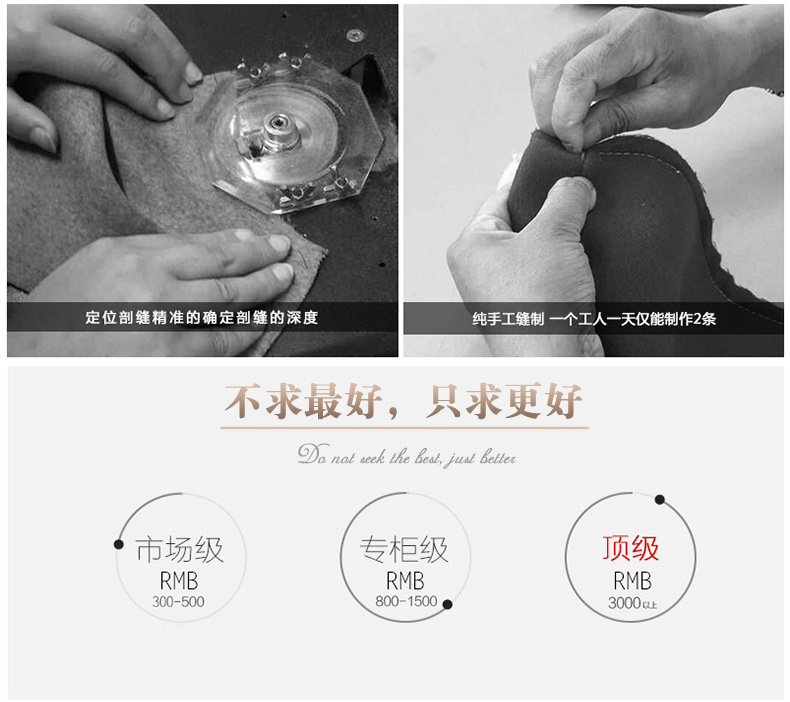 定位剖缝精准的确定剖缝的深度

纯手工缝制 一个工人一天仅能制作2条

不求最好，只求更好

Do not seek the best, just better

市场级
RMB
300-500

专柜级
RMB
800-1500

顶级
RMB
3000以上