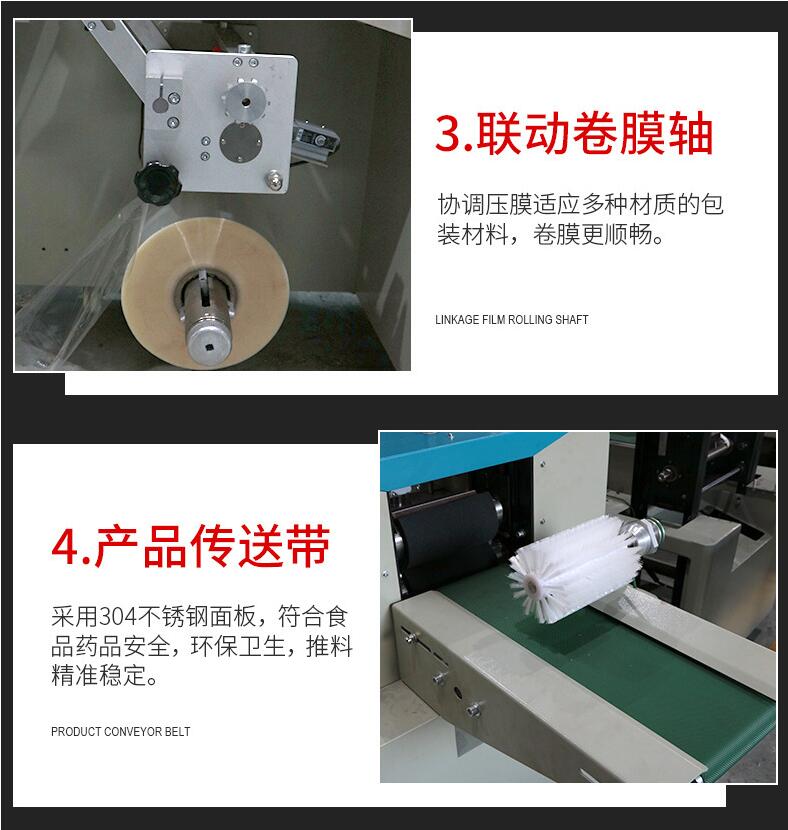 3.联动卷膜轴

协调压膜适应多种材质的包装材料，卷膜更顺畅。

LINKAGE FILM ROLLING SHAFT

4.产品传送带

采用304不锈钢面板，符合食品药品安全，环保卫生，推料精准稳定。

PRODUCT CONVEYOR BELT